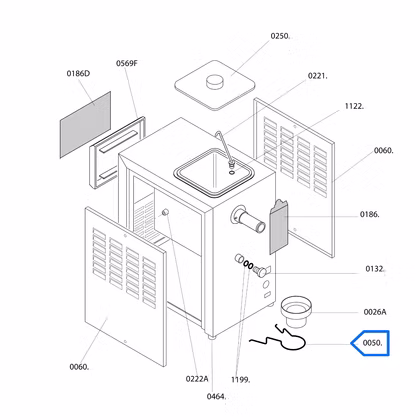 0250.
0569F
0186D
0221.
1122.
0060.
0186.
0132.
0026A
0050.
0060.
0222A
1199.
0464.