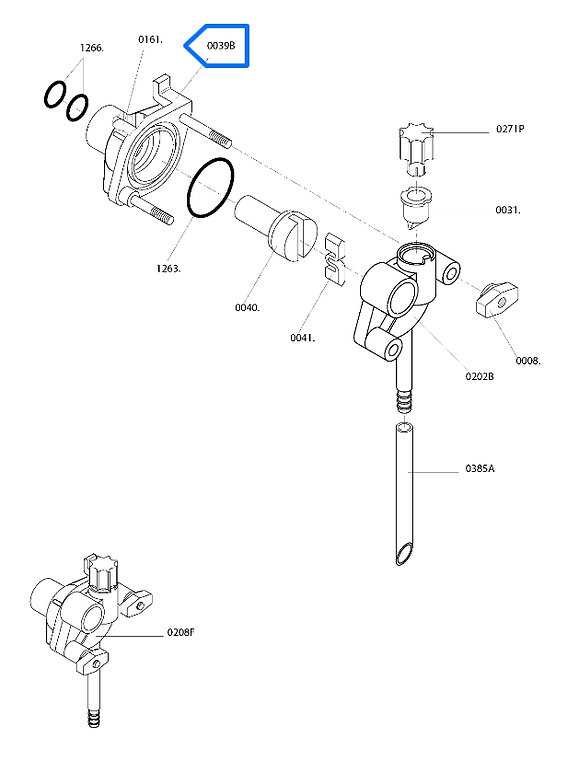 1266.
0161.
0039B
0271P
0031.
1263.
0040.
0041.
0008.
0202B
0385A
0208F