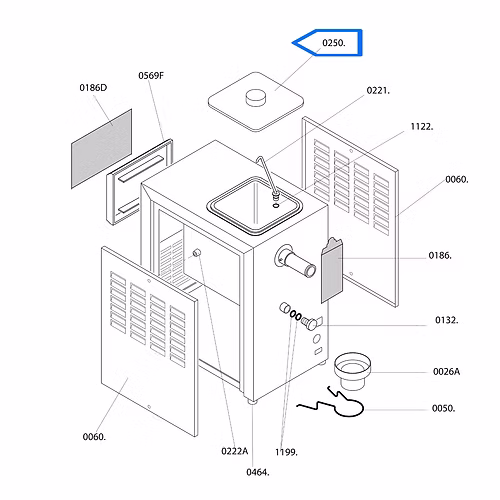 0250.

0186D

0569F

0221.

1122.

0060.

0186.

0132.

0026A

0050.

0060.

0222A

1199.

0464.