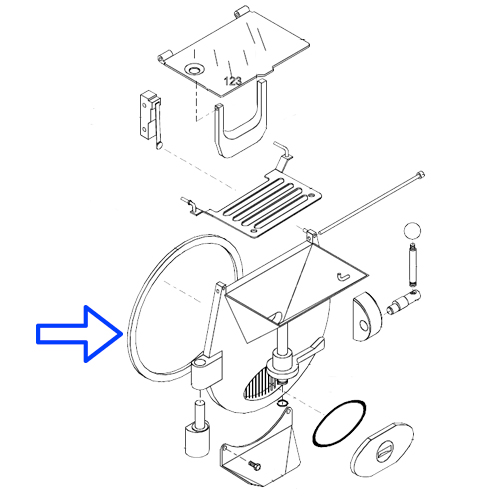 123