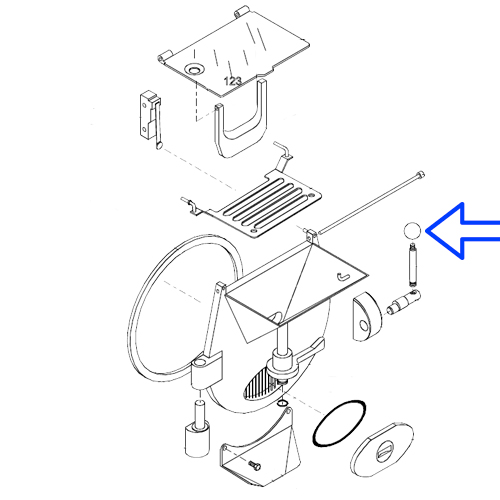 123