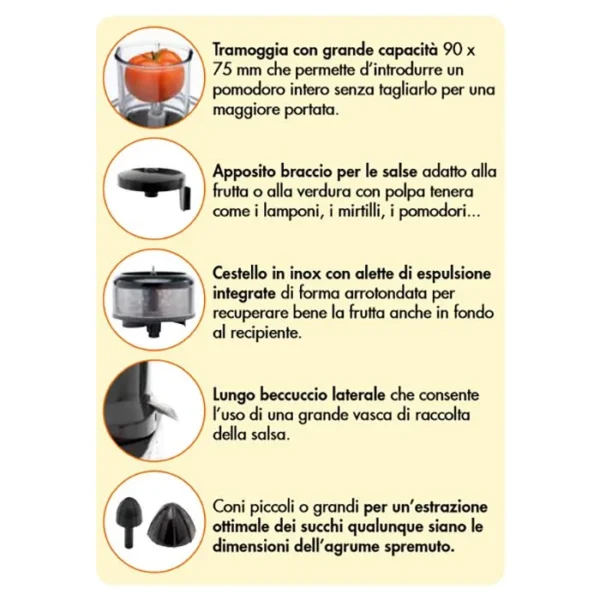 Tramoggia con grande capacità 90 x 75 mm che permette d'introdurre un pomodoro intero senza tagliarlo per una maggiore portata.

Apposito braccio per le salse adatto alla frutta o alla verdura con polpa tenera come i lamponi, i mirtilli, i pomodori...

Cestello in inox con alette di espulsione integrate di forma arrotondata per recuperare bene la frutta anche in fondo al recipiente.

Lungo beccuccio laterale che consente l'uso di una grande vasca di raccolta della salsa.

Coni piccoli o grandi per un'estrazione ottimale dei succhi qualunque siano le dimensioni dell'agrume spremuto.